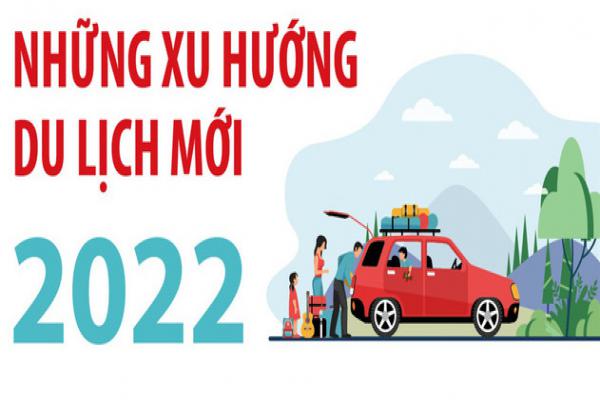 NHỮNG XU HƯỚNG DU LỊCH MỚI

2022